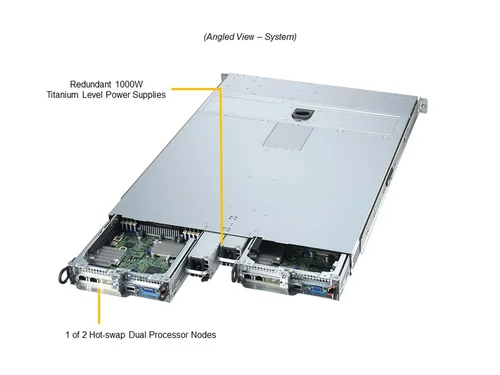 (Angled View – System)

Redundant 1000W
Titanium Level Power Supplies

1 of 2 Hot-swap Dual Processor Nodes